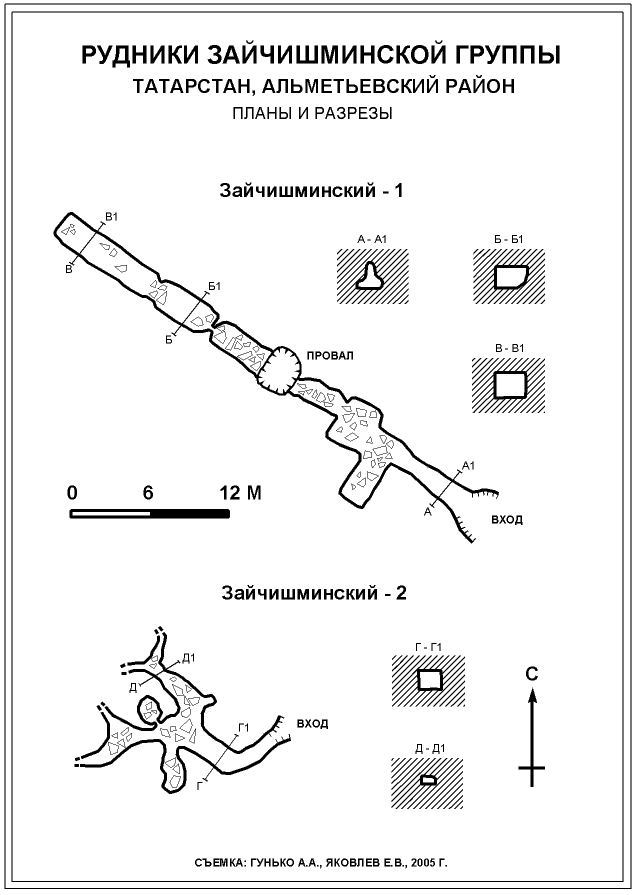 РУДНИКИ ЗАЙЧИШМИНСКОЙ ГРУППЫ
ТАТАРСТАН, АЛЬМЕТЬЕВСКИЙ РАЙОН
ПЛАНЫ И РАЗРЕЗЫ

Зайчишминский - 1

В1
В
Б1
Б
ПРОВАЛ
А1
А
ВХОД

А - А1
Б - Б1
В - В1

0 6 12 М

Зайчишминский - 2

Д1
Д
Г1
Г
ВХОД

Г - Г1
Д - Д1
С

СЪЕМКА: ГУНЬКО А.А., ЯКОВЛЕВ Е.В., 2005 Г.